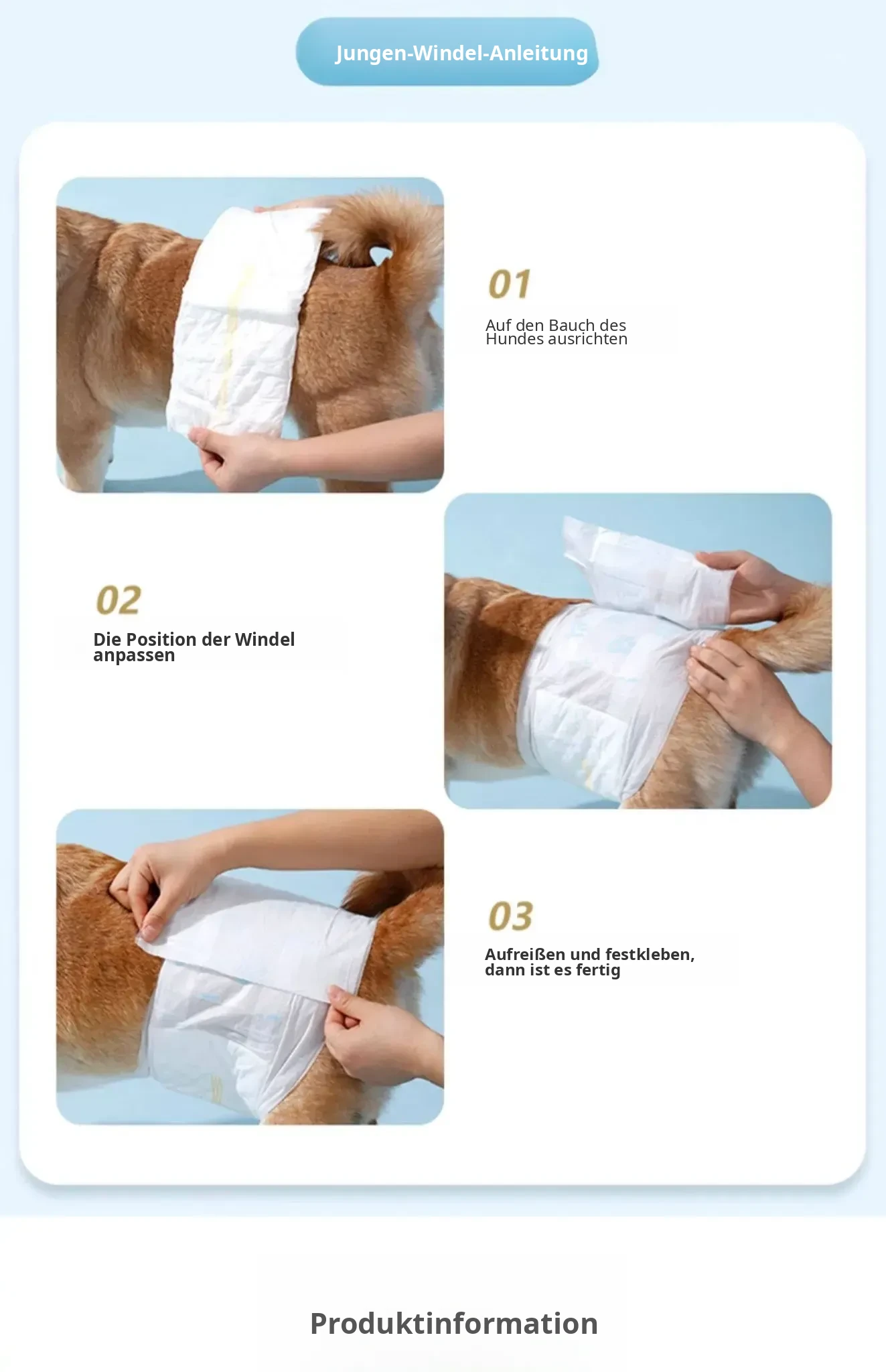 Jungen-Windel-Anleitung

01

Auf den Bauch des Hundes ausrichten

02

Die Position der Windel anpassen

03

Aufreißen und festkleben, dann ist es fertig

Produktinformation