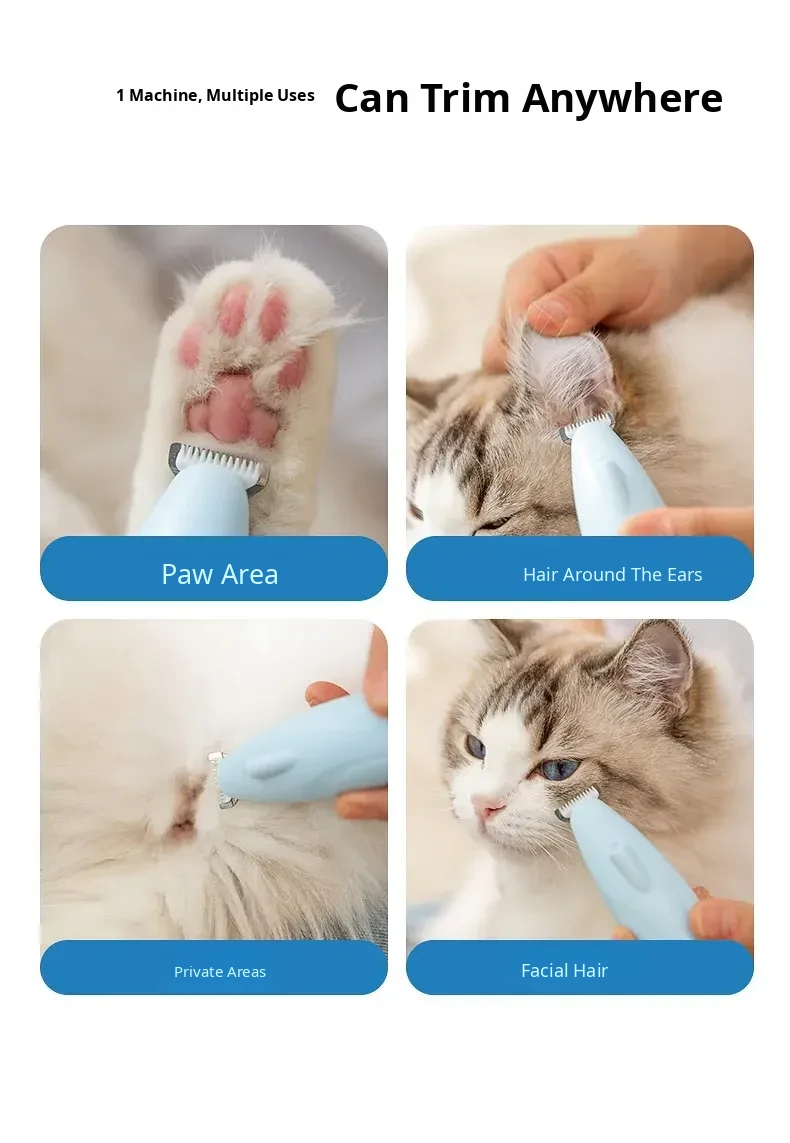 1 Machine, Multiple Uses Can Trim Anywhere

Paw Area

Hair Around The Ears

Private Areas

Facial Hair