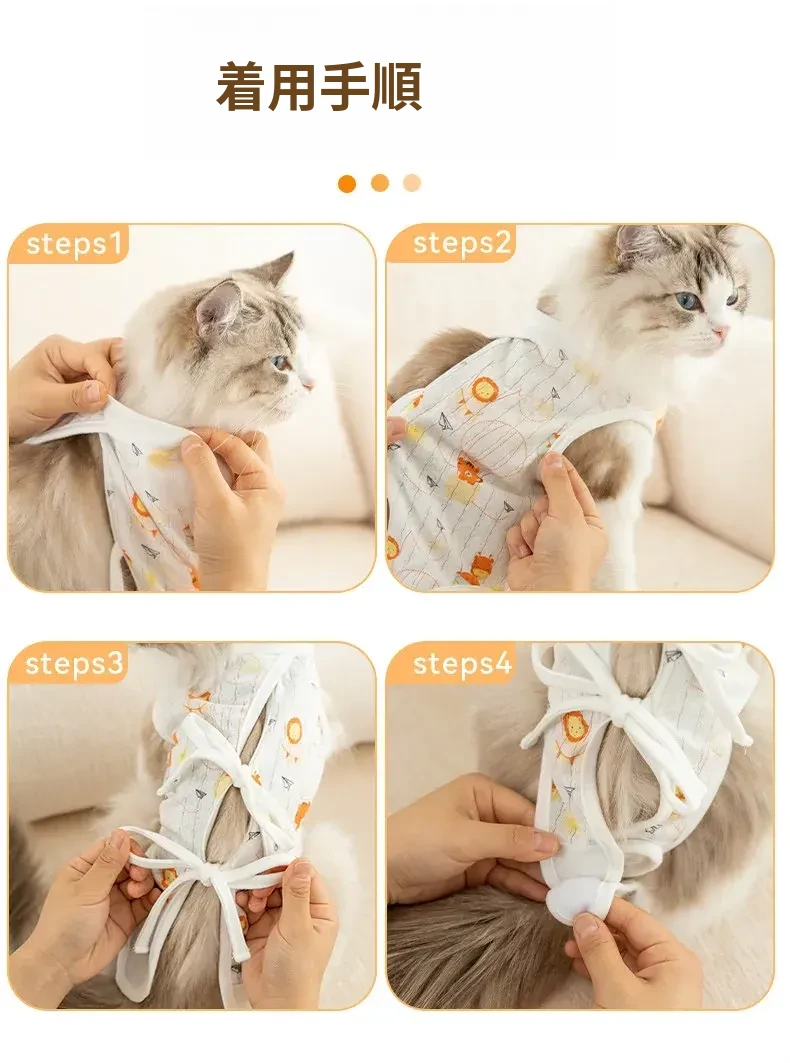 着用手順

steps1

steps2

steps3

steps4