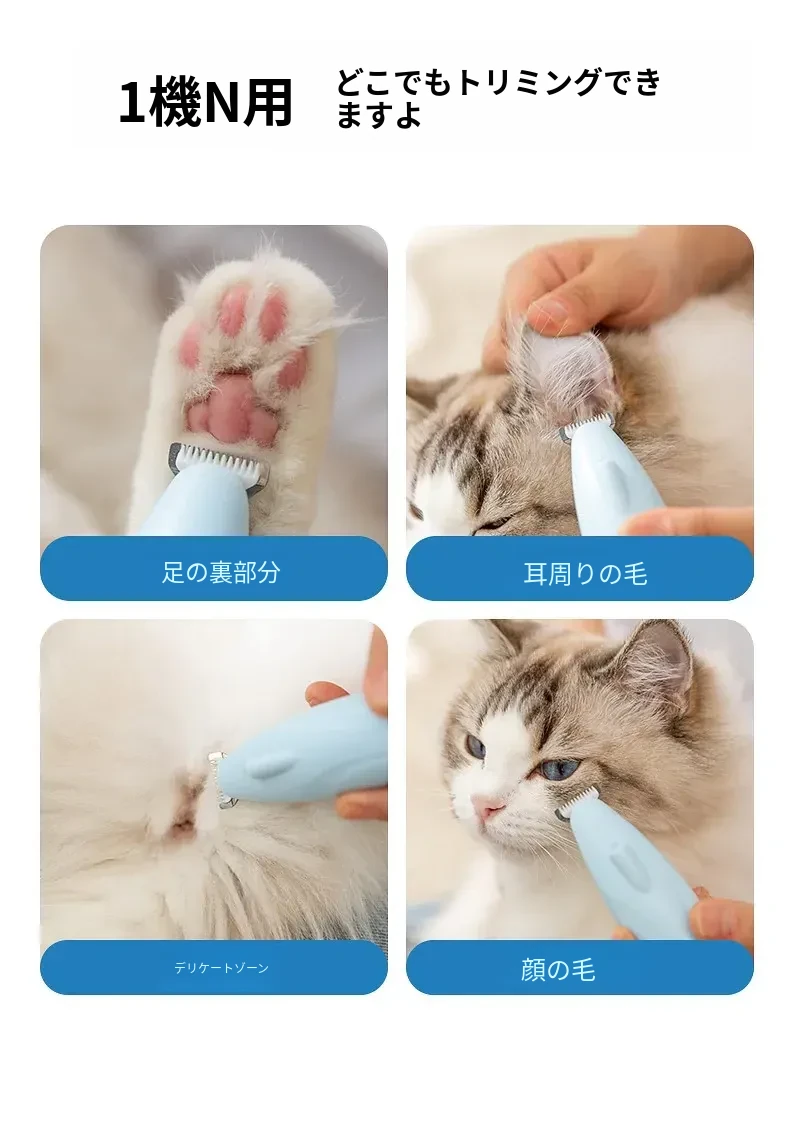 1機N用

どこでもトリミングできますよ

足の裏部分

耳周りの毛

デリケートゾーン

顔の毛